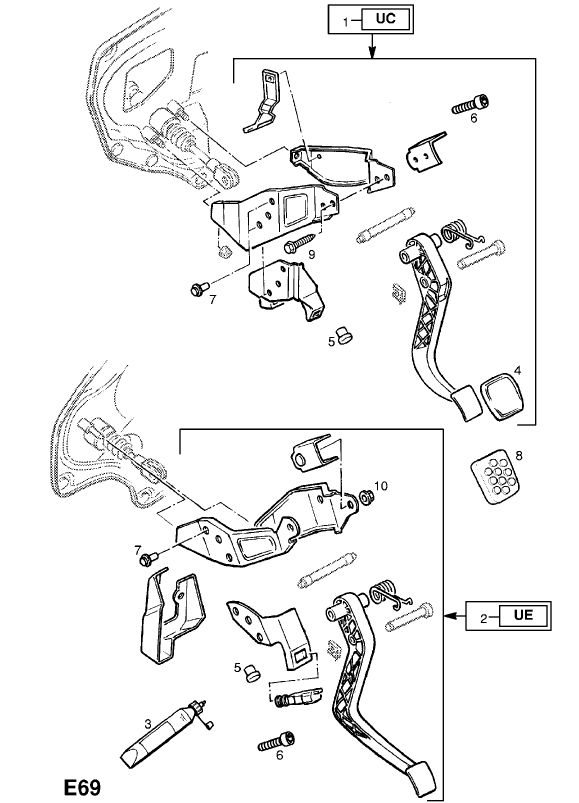 1 UC
6
9
7
5
4
8
10
7
2 UE
5
3
6
E69