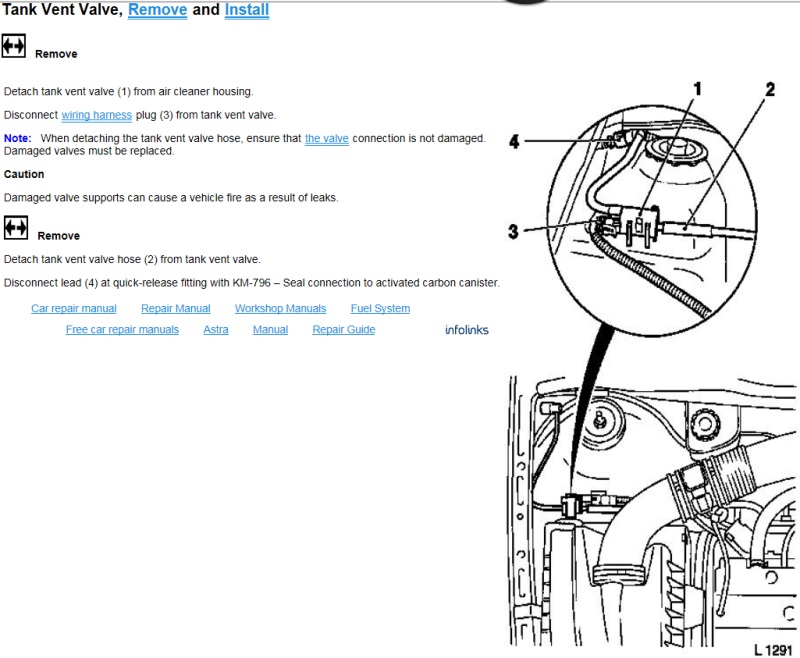 Tank Vent Valve, Remove and Install

Remove

Detach tank vent valve (1) from air cleaner housing.

Disconnect wiring harness plug (3) from tank vent valve.

Note: When detaching the tank vent valve hose, ensure that the valve connection is not damaged. Damaged valves must be replaced.

Caution

Damaged valve supports can cause a vehicle fire as a result of leaks.

Remove

Detach tank vent valve hose (2) from tank vent valve.

Disconnect lead (4) at quick-release fitting with KM-796 – Seal connection to activated carbon canister.

Car repair manual Repair Manual Workshop Manuals Fuel System

Free car repair manuals Astra Manual Repair Guide infolinks

1
2
4
3

L 1291