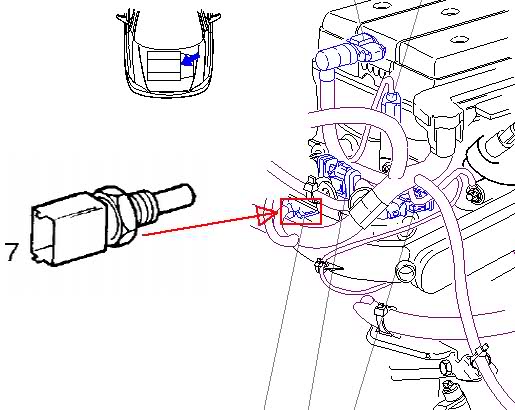 7