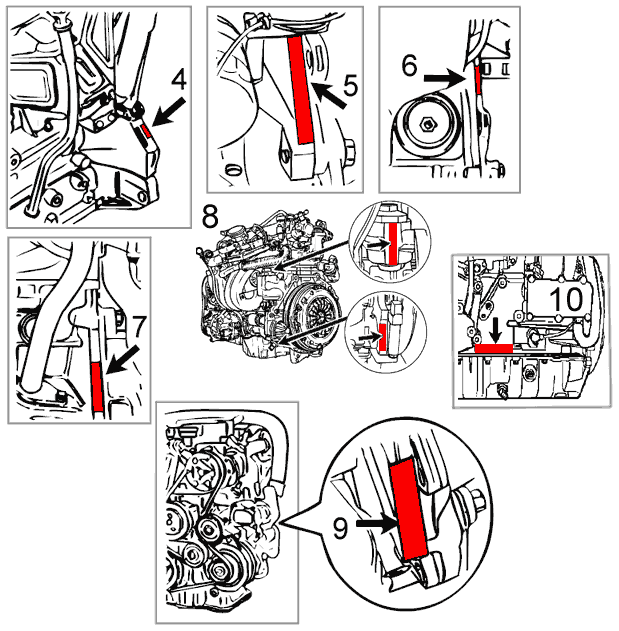 4

5

6

8

7

10

9